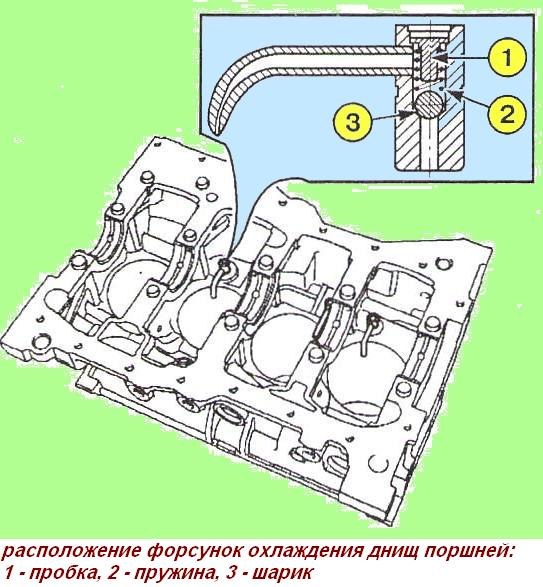 1

2

3

расположение форсунок охлаждения днищ поршней:
1 - пробка, 2 - пружина, 3 - шарик