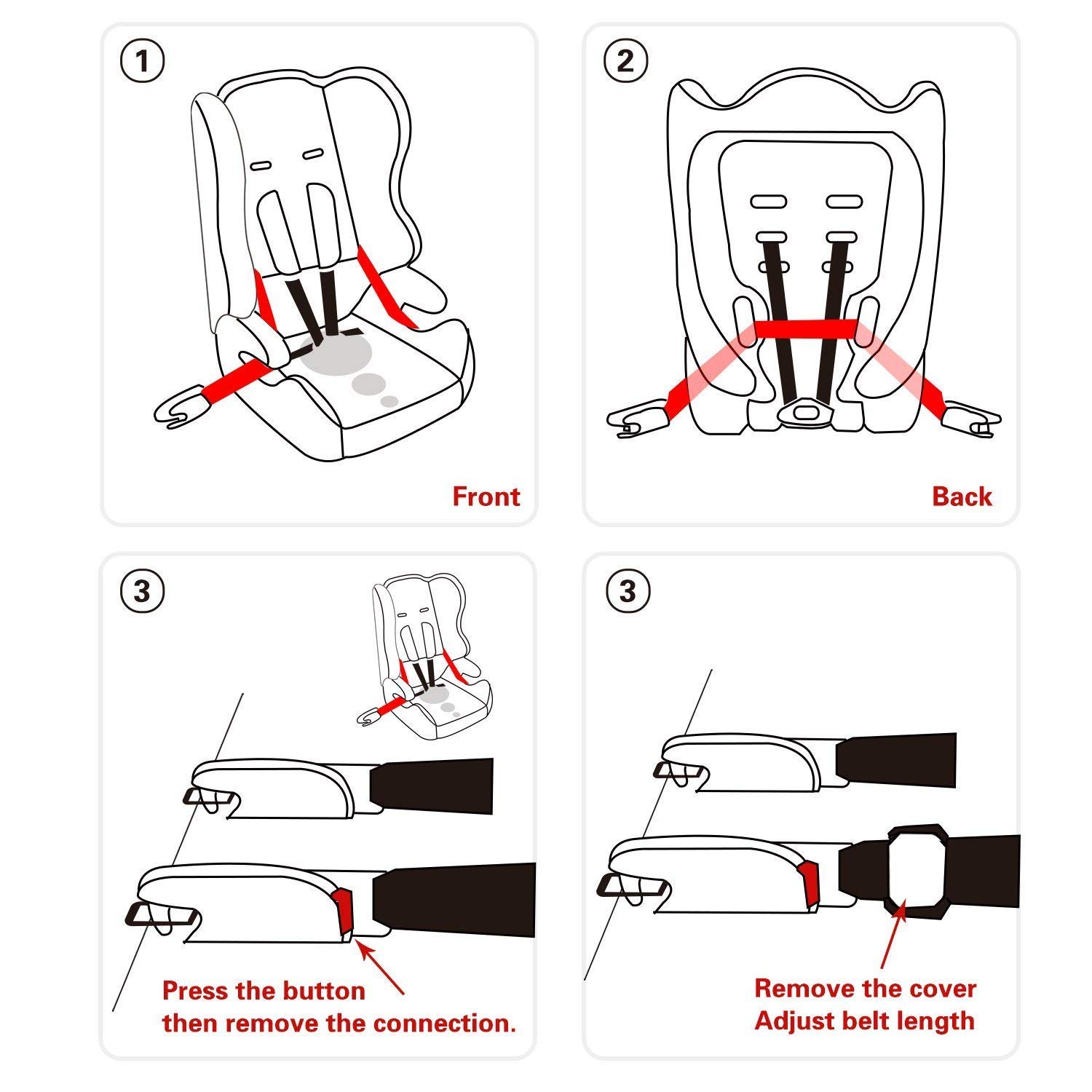 1

Front

2

Back

3

Press the button then remove the connection.

3

Remove the cover
Adjust belt length