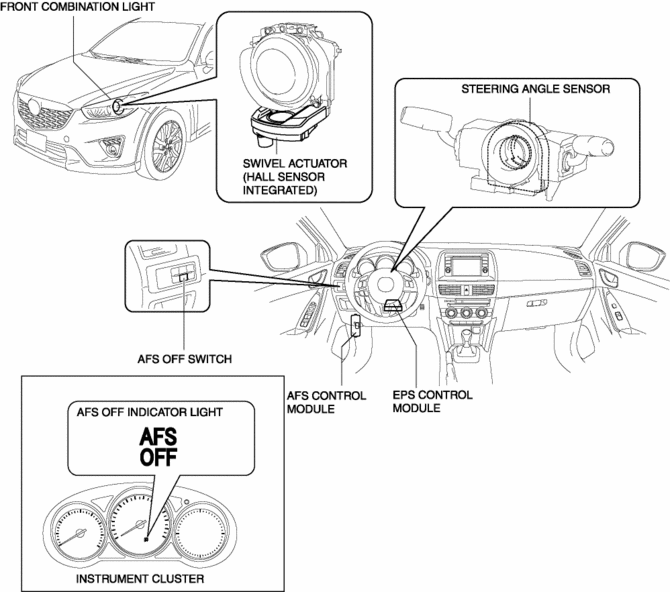 FRONT COMBINATION LIGHT

SWIVEL ACTUATOR (HALL SENSOR INTEGRATED)

STEERING ANGLE SENSOR

AFS OFF SWITCH

AFS CONTROL MODULE

EPS CONTROL MODULE

AFS OFF INDICATOR LIGHT

AFS OFF

INSTRUMENT CLUSTER